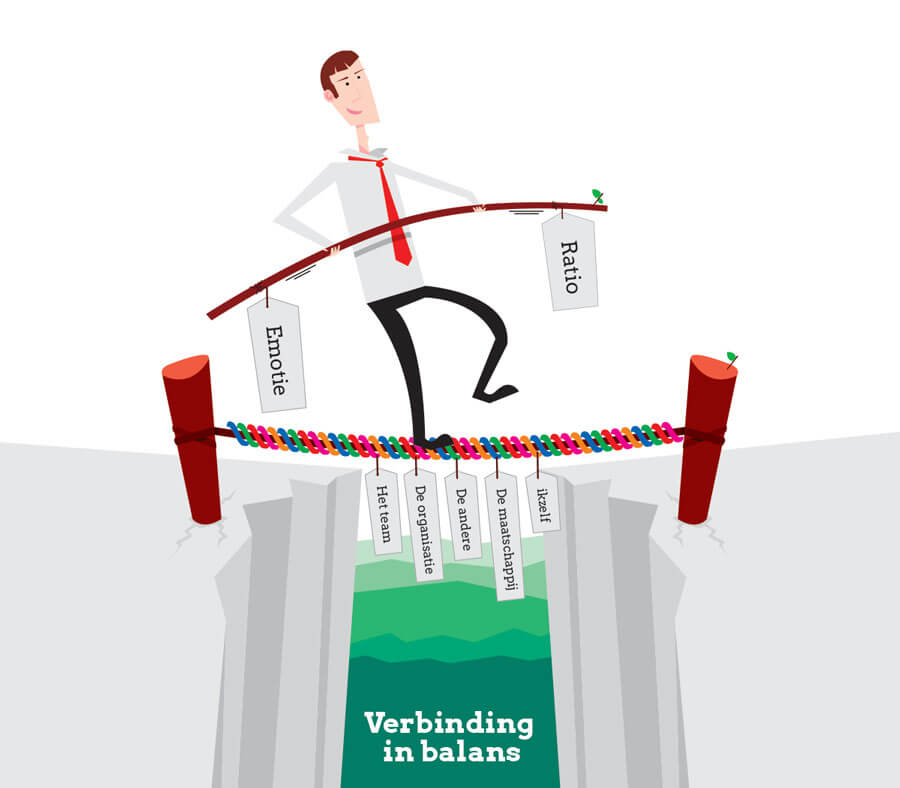 Emotie

Ratio

Het team

De organisatie

De andere

De maatschappij

ikzelf

Verbinding in balans